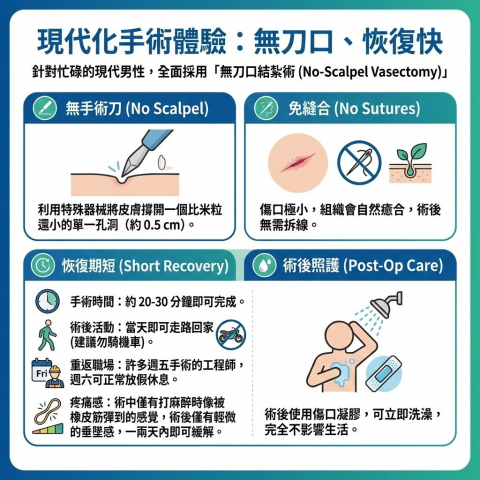 現代化手術體驗：無刀口、恢復快

針對忙碌的現代男性，全面採用「無刀口結紮術 (No-Scalpel Vasectomy)」

無手術刀 (No Scalpel)

利用特殊器械將皮膚撐開一個比米粒還小的單一孔洞（約 0.5 cm）。

免縫合 (No Sutures)

傷口極小，組織會自然癒合，術後無需拆線。

恢復期短 (Short Recovery)

手術時間：約 20-30 分鐘即可完成。

術後活動：當天即可走路回家 (建議勿騎機車)。

Fri

重返職場：許多週五手術的工程師，週六可正常放假休息。

疼痛感：術中僅有打麻醉時像被橡皮筋彈到的感覺，術後僅有輕微的垂墜感，一兩天內即可緩解。

術後照護 (Post-Op Care)

術後使用傷口凝膠，可立即洗澡，完全不影響生活。