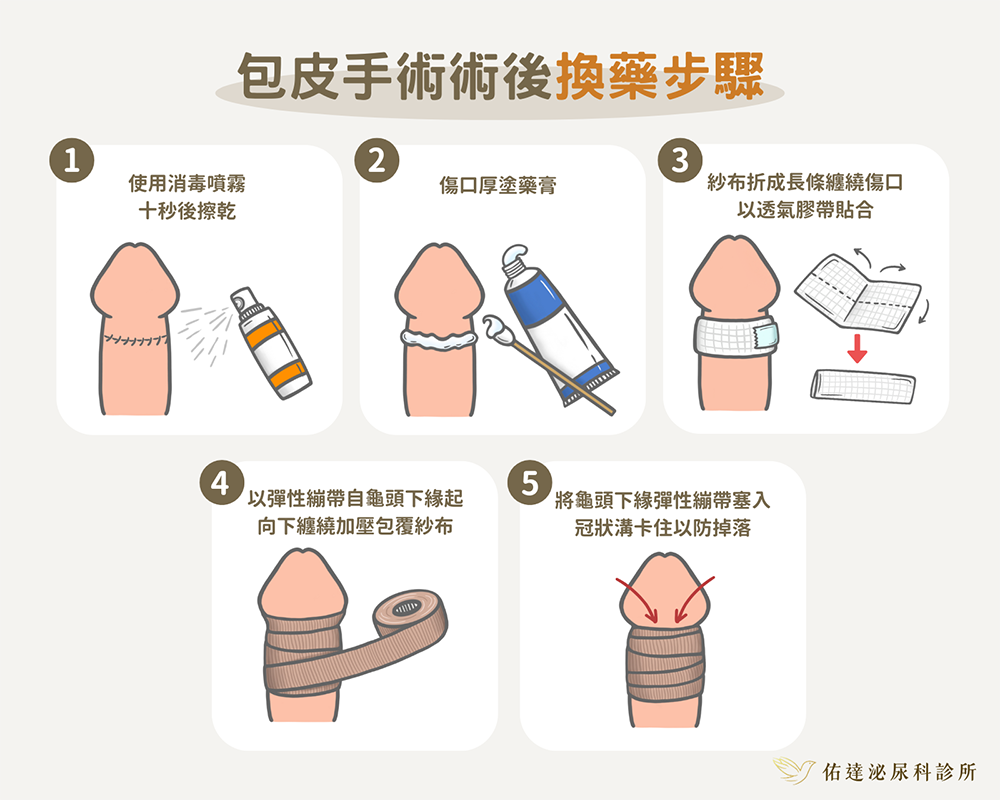 包皮手術術後換藥步驟

1
使用消毒噴霧
十秒後擦乾

2
傷口厚塗藥膏

3
紗布折成長條纏繞傷口
以透氣膠帶貼合

4
以彈性繃帶自龜頭下緣起
向下纏繞加壓包覆紗布

5
將龜頭下緣彈性繃帶塞入
冠狀溝卡住以防掉落

佑達泌尿科診所