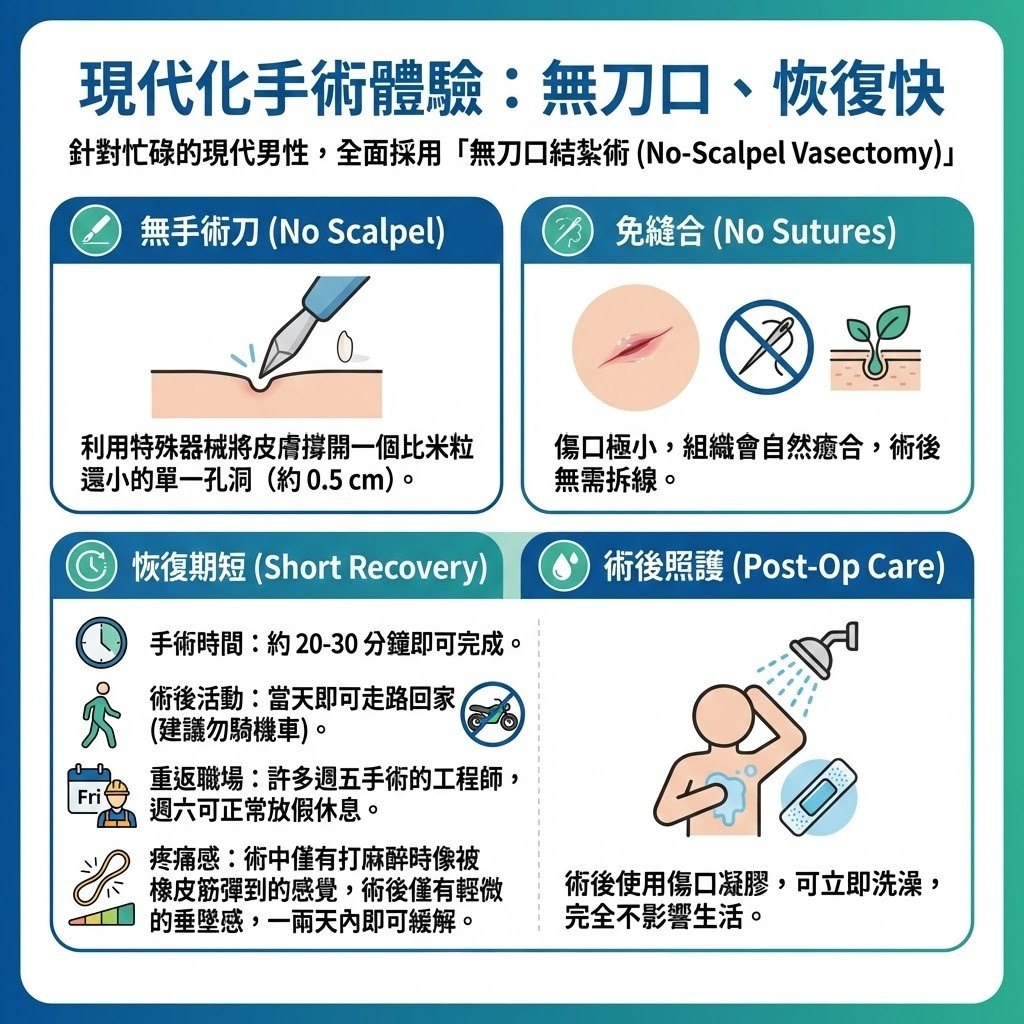 現代化手術體驗：無刀口、恢復快

針對忙碌的現代男性，全面採用「無刀口結紮術 (No-Scalpel Vasectomy)」

無手術刀 (No Scalpel)

利用特殊器械將皮膚撐開一個比米粒還小的單一孔洞（約 0.5 cm）。

免縫合 (No Sutures)

傷口極小，組織會自然癒合，術後無需拆線。

恢復期短 (Short Recovery)

手術時間：約 20-30 分鐘即可完成。

術後活動：當天即可走路回家 (建議勿騎機車)。

Fri

重返職場：許多週五手術的工程師，週六可正常放假休息。

疼痛感：術中僅有打麻醉時像被橡皮筋彈到的感覺，術後僅有輕微的垂墜感，一兩天內即可緩解。

術後照護 (Post-Op Care)

術後使用傷口凝膠，可立即洗澡，完全不影響生活。