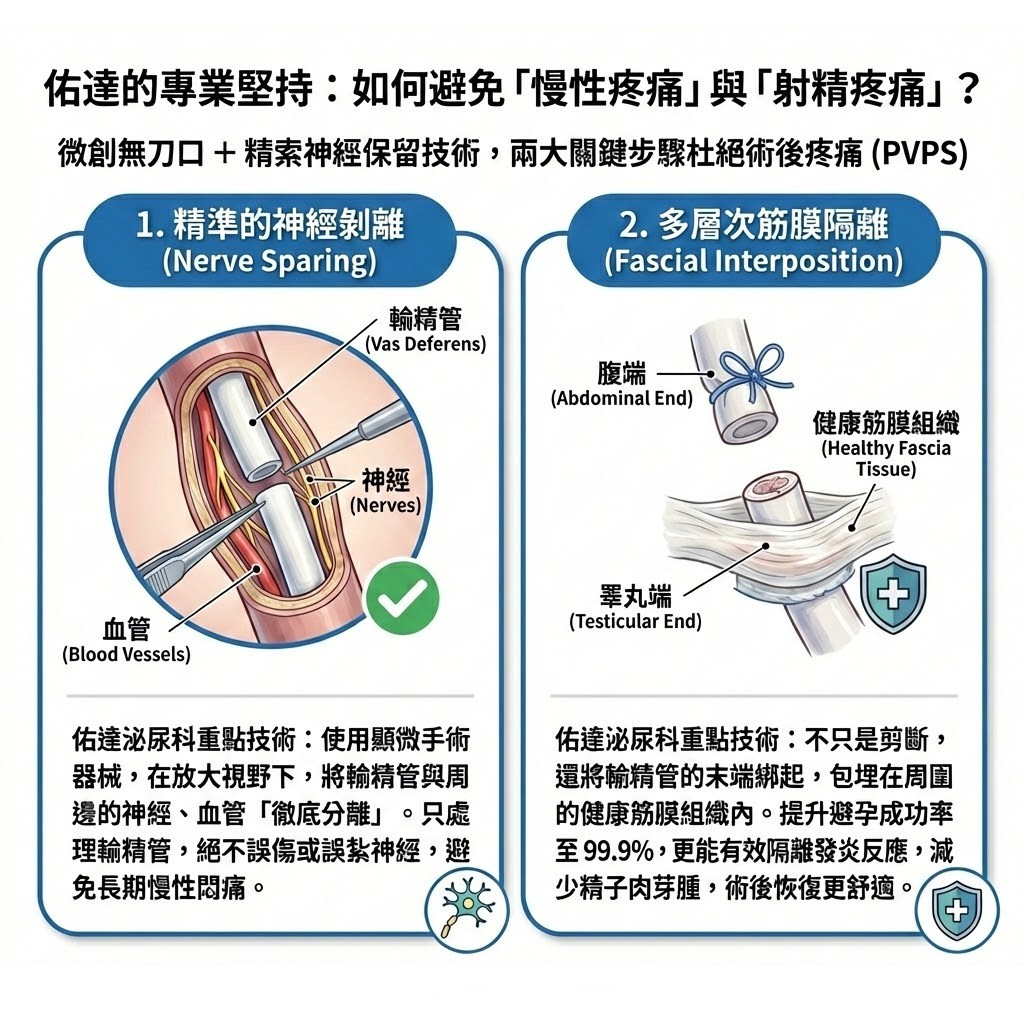 佑達的專業堅持：如何避免「慢性疼痛」與「射精疼痛」？

微創無刀口 + 精索神經保留技術，兩大關鍵步驟杜絕術後疼痛 (PVPS)

1. 精準的神經剝離
(Nerve Sparing)

輸精管
(Vas Deferens)

神經
(Nerves)

血管
(Blood Vessels)

佑達泌尿科重點技術：使用顯微手術器械，在放大視野下，將輸精管與周邊的神經、血管「徹底分離」。只處理輸精管，絕不誤傷或誤紮神經，避免長期慢性悶痛。

2. 多層次筋膜隔離
(Fascial Interposition)

腹端
(Abdominal End)

健康筋膜組織
(Healthy Fascia Tissue)

睪丸端
(Testicular End)

佑達泌尿科重點技術：不只是剪斷，還將輸精管的末端綁起，包埋在周圍的健康筋膜組織內。提升避孕成功率至 99.9%，更能有效隔離發炎反應，減少精子肉芽腫，術後恢復更舒適。